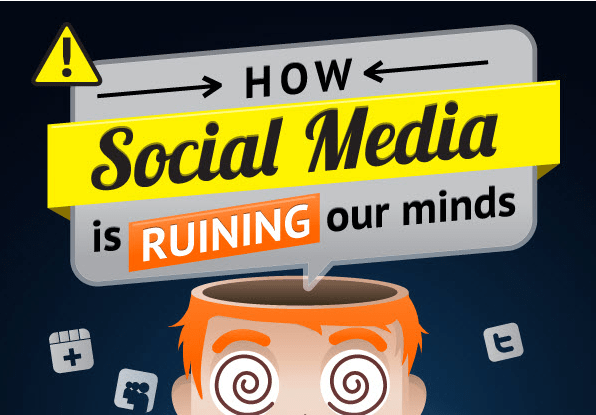 HOW
Social Media
is RUINING our minds